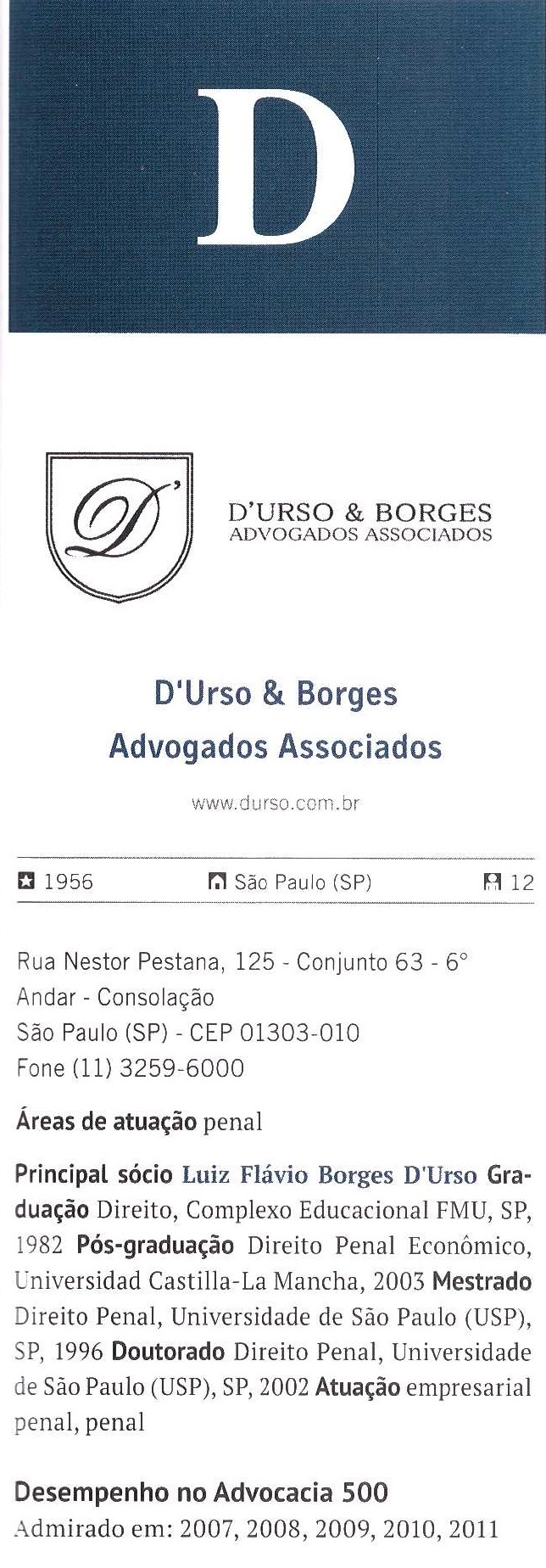 D

D'

D'URSO & BORGES
ADVOGADOS ASSOCIADOS

D'Urso & Borges
Advogados Associados

www.durso.com.br

1956 São Paulo (SP) 12

Rua Nestor Pestana, 125 - Conjunto 63 - 6° Andar - Consolação
São Paulo (SP) - CEP 01303-010
Fone (11) 3259-6000

Áreas de atuação penal

Principal sócio Luiz Flávio Borges D'Urso Graduação Direito, Complexo Educacional FMU, SP, 1982 Pós-graduação Direito Penal Econômico, Universidad Castilla-La Mancha, 2003 Mestrado Direito Penal, Universidade de São Paulo (USP), SP, 1996 Doutorado Direito Penal, Universidade de São Paulo (USP), SP, 2002 Atuação empresarial penal, penal

Desempenho no Advocacia 500
Admirado em: 2007, 2008, 2009, 2010, 2011